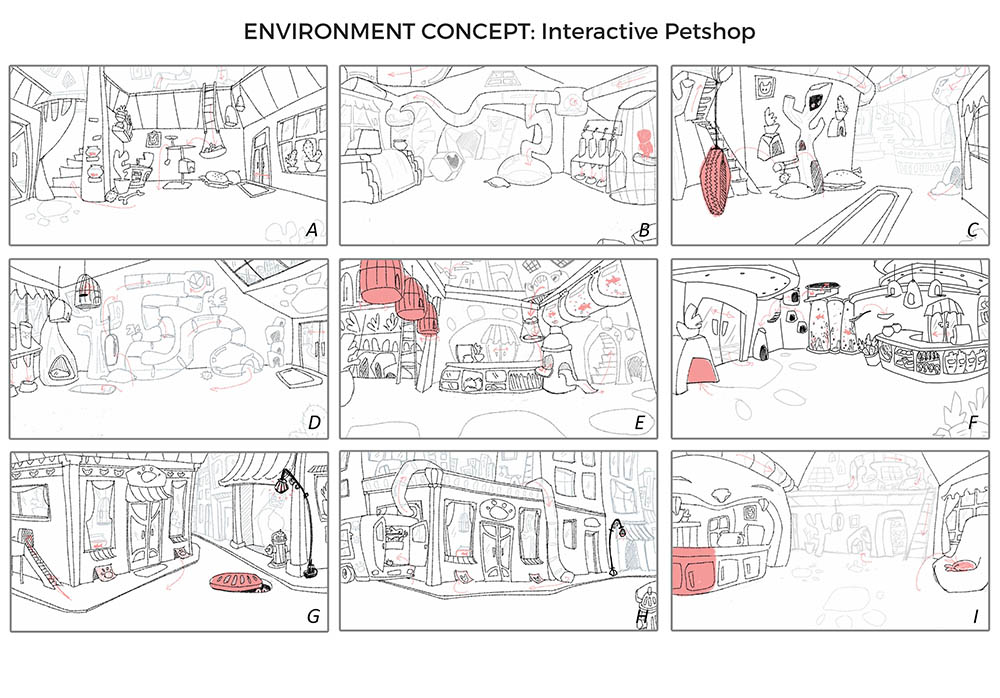 ENVIRONMENT CONCEPT: Interactive Petshop

A

B

C

D

E

F

G

H

I